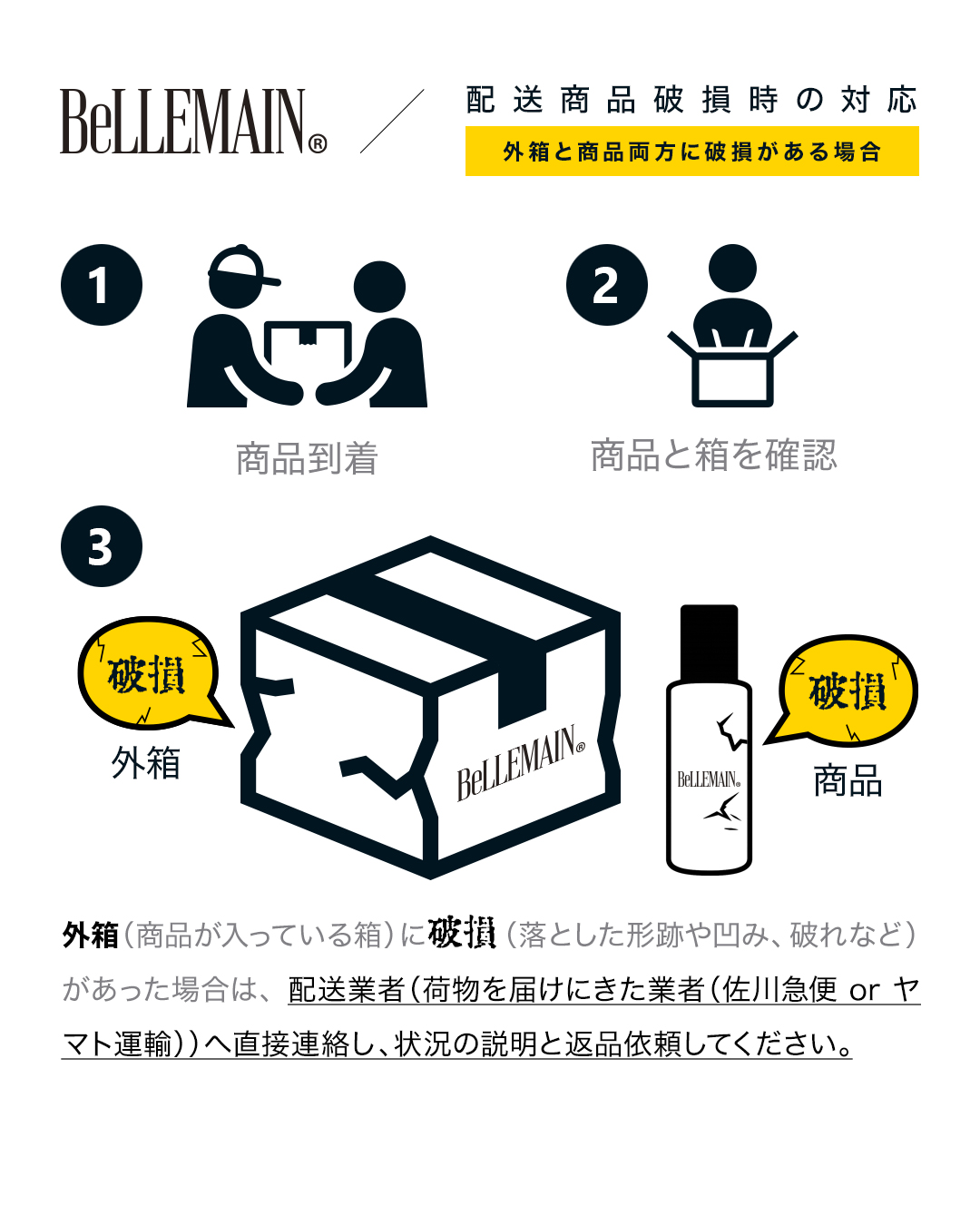 BeLLEMAIN®

配送商品破損時の対応

外箱と商品両方に破損がある場合

1

商品到着

2

商品と箱を確認

3

破損

外箱

BeLLEMAIN®

BeLLEMAIN®

破損

商品

外箱（商品が入っている箱）に破損（落とした形跡や凹み、破れなど）があった場合は、配送業者（荷物を届けにきた業者（佐川急便 or ヤマト運輸））へ直接連絡し、状況の説明と返品依頼してください。